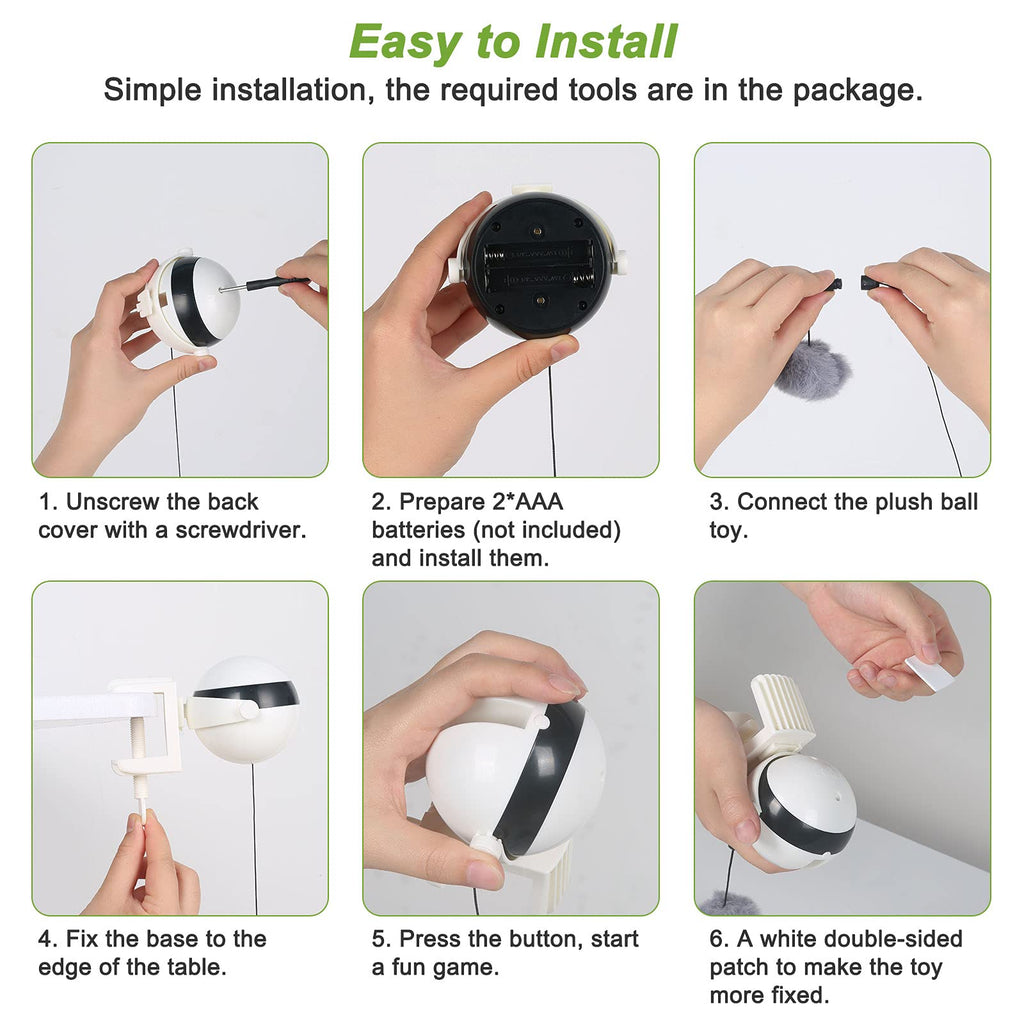 Easy to Install

Simple installation, the required tools are in the package.

1. Unscrew the back cover with a screwdriver.

2. Prepare 2*AAA batteries (not included) and install them.

3. Connect the plush ball toy.

4. Fix the base to the edge of the table.

5. Press the button, start a fun game.

6. A white double-sided patch to make the toy more fixed.